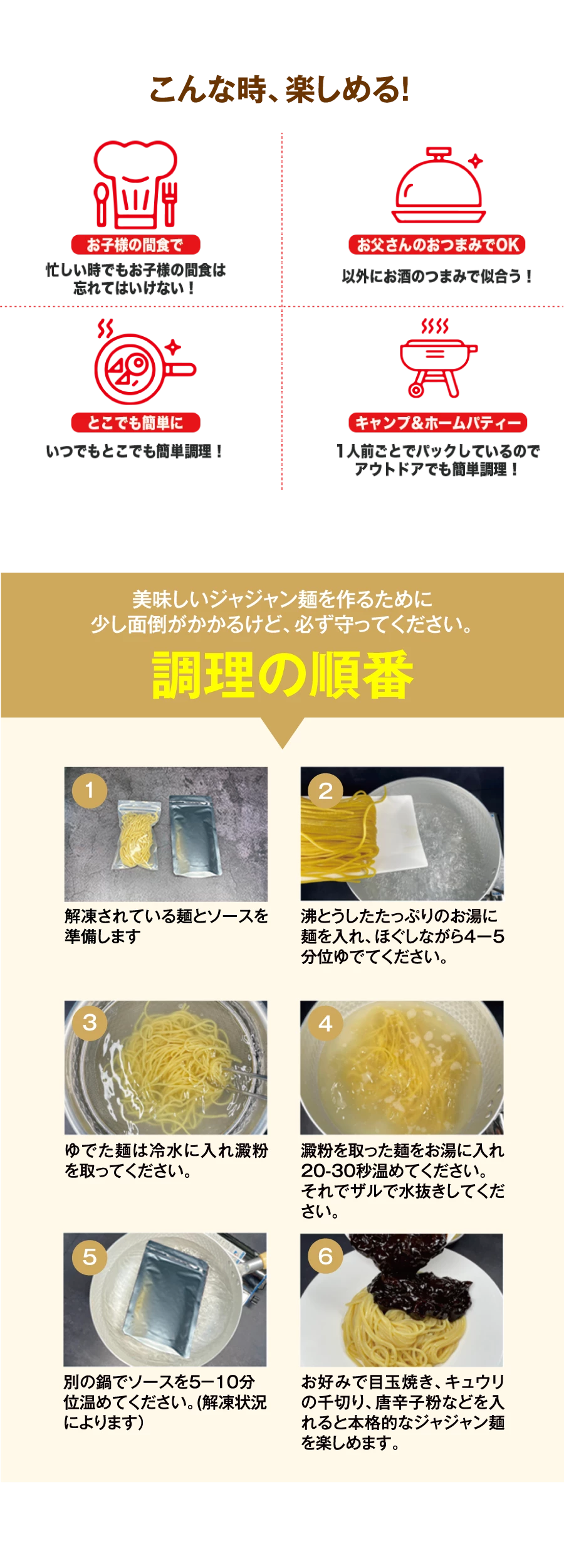 こんな時、楽しめる!

お子様の間食で
忙しい時でもお子様の間食は忘れてはいけない！

お父さんのおつまみでOK
以外にお酒のつまみで似合う！

とこでも簡単に
いつでもとこでも簡単調理！

キャンプ&ホームパティー
1人前ごとでパックしているのでアウトドアでも簡単調理！

美味しいジャジャン麺を作るために
少し面倒がかかるけど、必ず守ってください。

調理の順番

1
解凍されている麺とソースを準備します

2
沸とうしたたっぷりのお湯に麺を入れ、ほぐしながら4ー5分位ゆでてください。

3
ゆでた麺は冷水に入れ澱粉を取ってください。

4
澱粉を取った麺をお湯に入れ20-30秒温めてください。それでザルで水抜きしてください。

5
別の鍋でソースを5ー10分位温めてください。(解凍状況によります)

6
お好みで目玉焼き、キュウリの千切り、唐辛子粉などを入れると本格的なジャジャン麺を楽しめます。